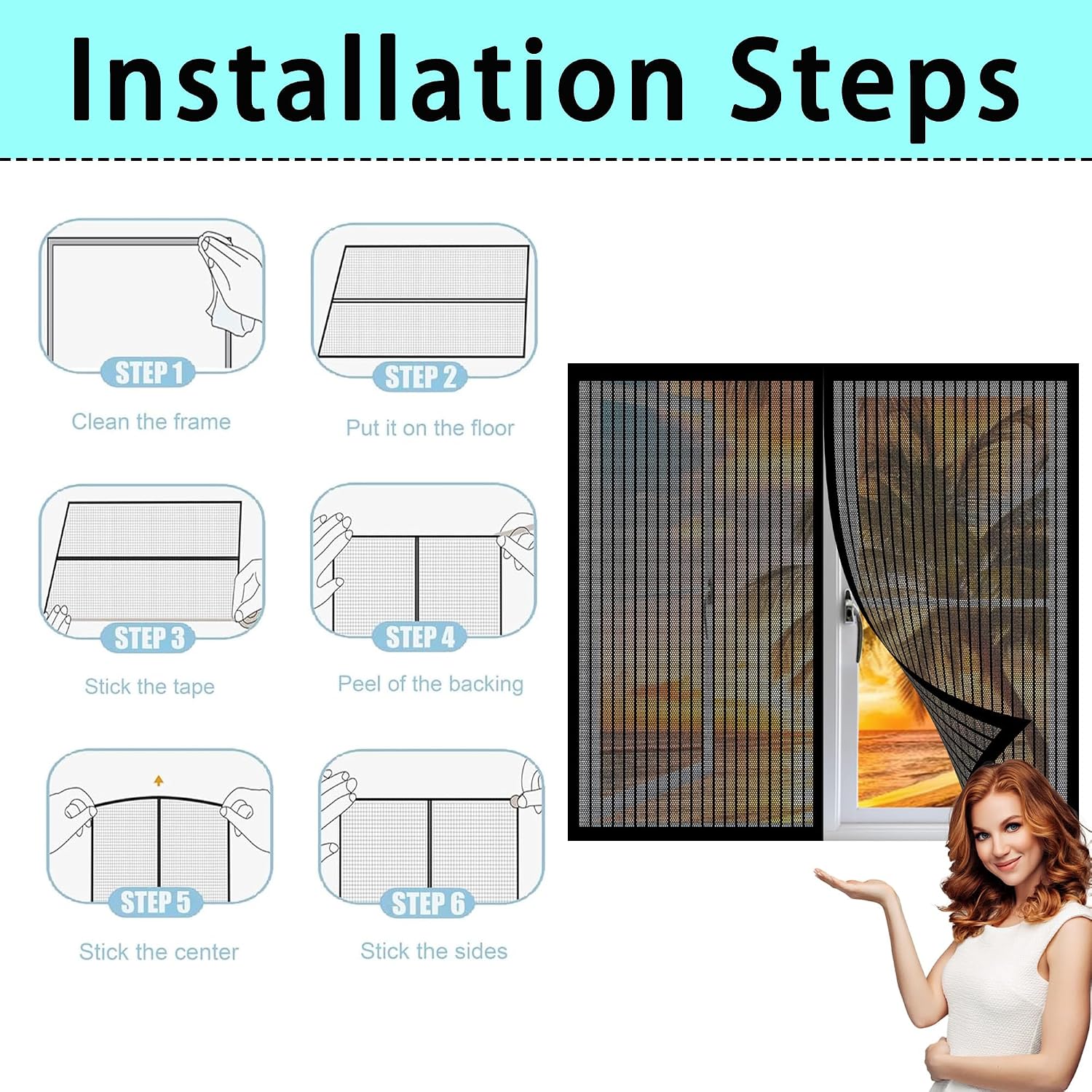 Installation Steps

STEP 1
Clean the frame

STEP 2
Put it on the floor

STEP 3
Stick the tape

STEP 4
Peel of the backing

STEP 5
Stick the center

STEP 6
Stick the sides